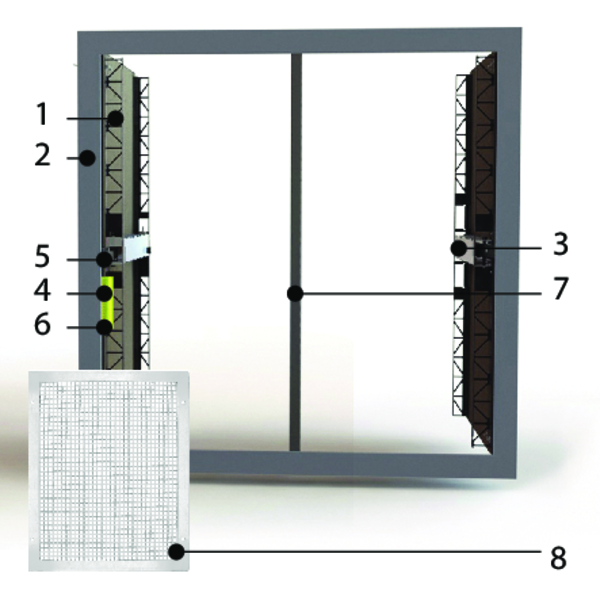 1
2
5
4
6
3
7
8